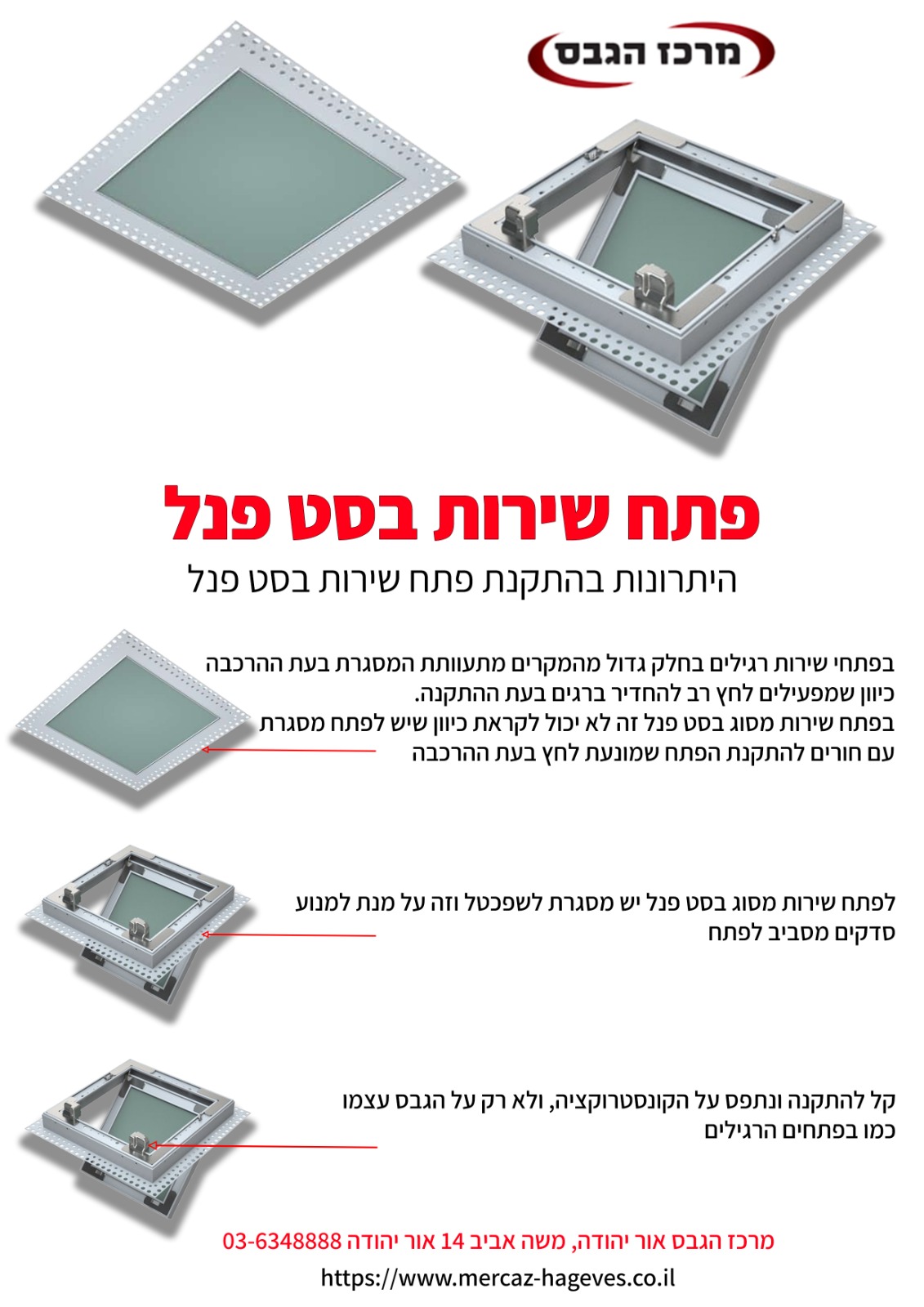 מרכז הגבס

פתח שירות בסט פנל

היתרונות בהתקנת פתח שירות בסט פנל

בפתחי שירות רגילים בחלק גדול מהמקרים מתעוותת המסגרת בעת ההרכבה כיוון שמפעילים לחץ רב להחדיר ברגים בעת ההתקנה.
בפתח שירות מסוג בסט פנל זה לא יכול לקראת כיוון שיש לפתח מסגרת עם חורים להתקנת הפתח שמונעת לחץ בעת ההרכבה

לפתח שירות מסוג בסט פנל יש מסגרת לשפכטל וזה על מנת למנוע סדקים מסביב לפתח

קל להתקנה ונתפס על הקונסטרוקציה, ולא רק על הגבס עצמו כמו בפתחים הרגילים

מרכז הגבס אור יהודה, משה אביב 14 אור יהודה 03-6348888

https://www.mercaz-hageves.co.il